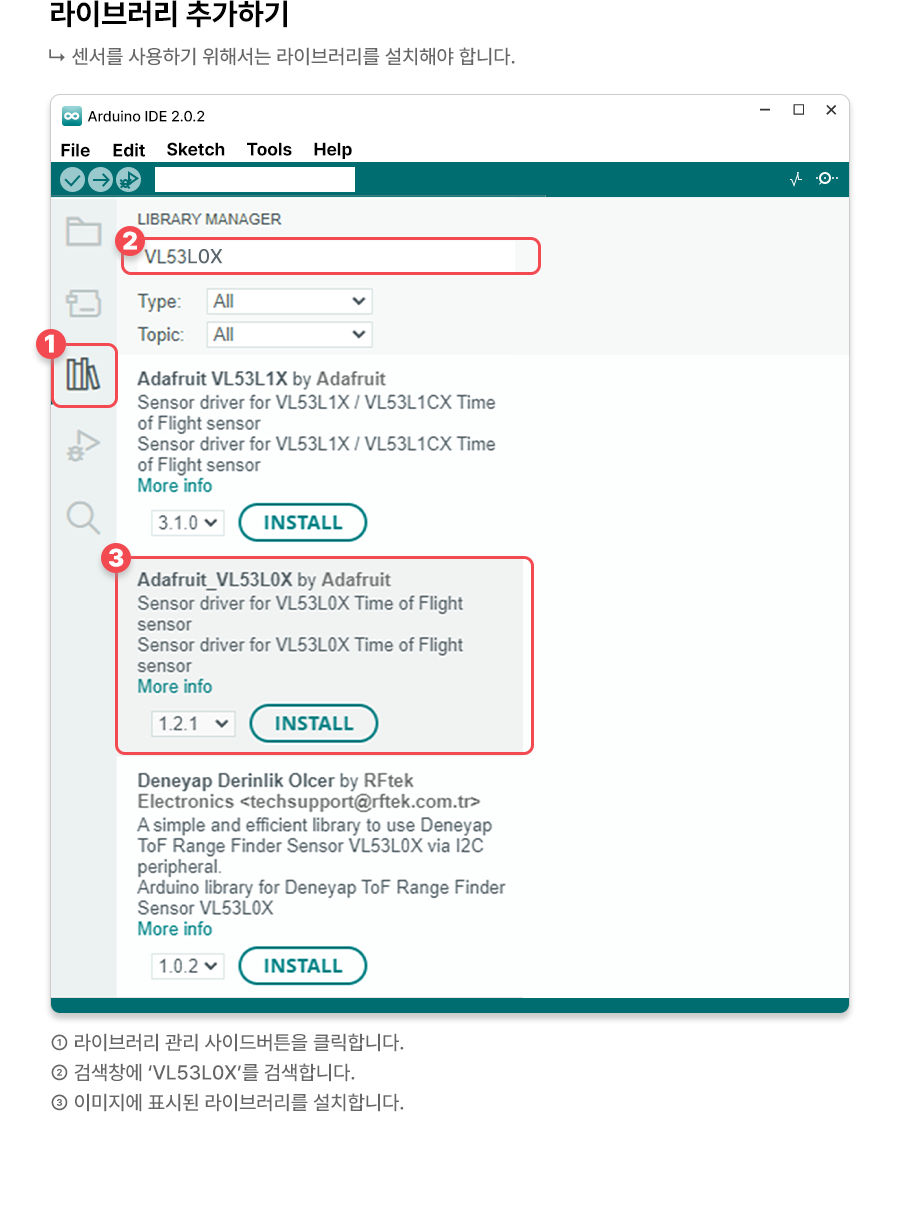 라이브러리 추가하기

↳ 센서를 사용하기 위해서는 라이브러리를 설치해야 합니다.

Arduino IDE 2.0.2

File Edit Sketch Tools Help

LIBRARY MANAGER

2

VL53L0X

Type: All

Topic: All

1

Adafruit VL53L1X by Adafruit
Sensor driver for VL53L1X / VL53L1CX Time of Flight sensor
Sensor driver for VL53L1X / VL53L1CX Time of Flight sensor
More info

3.1.0 INSTALL

3

Adafruit_VL53L0X by Adafruit
Sensor driver for VL53L0X Time of Flight sensor
Sensor driver for VL53L0X Time of Flight sensor
More info

1.2.1 INSTALL

Deneyap Derinlik Olcer by RFtek Electronics <techsupport@rftek.com.tr>
A simple and efficient library to use Deneyap ToF Range Finder Sensor VL53L0X via I2C peripheral.
Arduino library for Deneyap ToF Range Finder Sensor VL53L0X
More info

1.0.2 INSTALL

① 라이브러리 관리 사이드버튼을 클릭합니다.
② 검색창에 'VL53L0X'를 검색합니다.
③ 이미지에 표시된 라이브러리를 설치합니다.